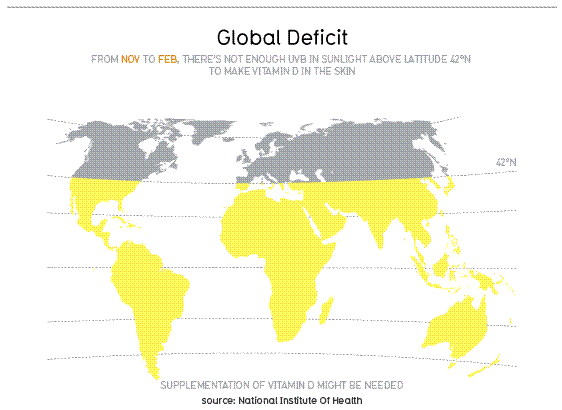 Global Deficit

FROM NOV TO FEB, THERE'S NOT ENOUGH UVB IN SUNLIGHT ABOVE LATITUDE 42°N TO MAKE VITAMIN D IN THE SKIN

42°N

SUPPLEMENTATION OF VITAMIN D MIGHT BE NEEDED

source: National Institute Of Health